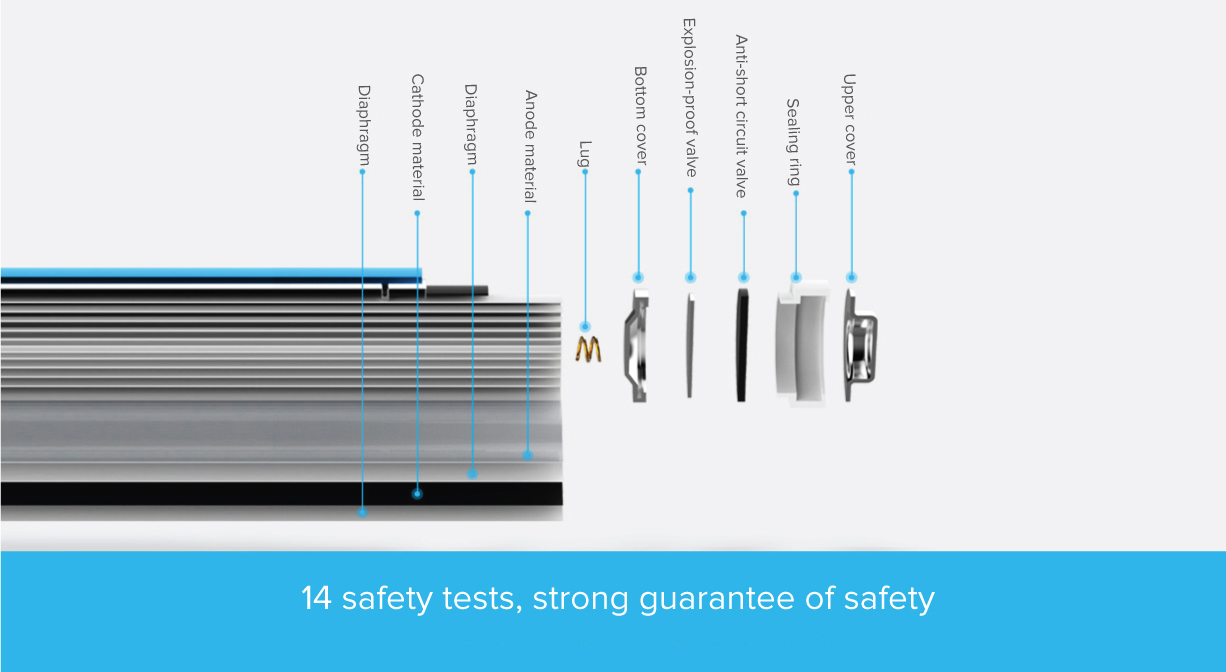 Diaphragm

Cathode material

Diaphragm

Anode material

Lug

Bottom cover

Explosion-proof valve

Anti-short circuit valve

Sealing ring

Upper cover

14 safety tests, strong guarantee of safety