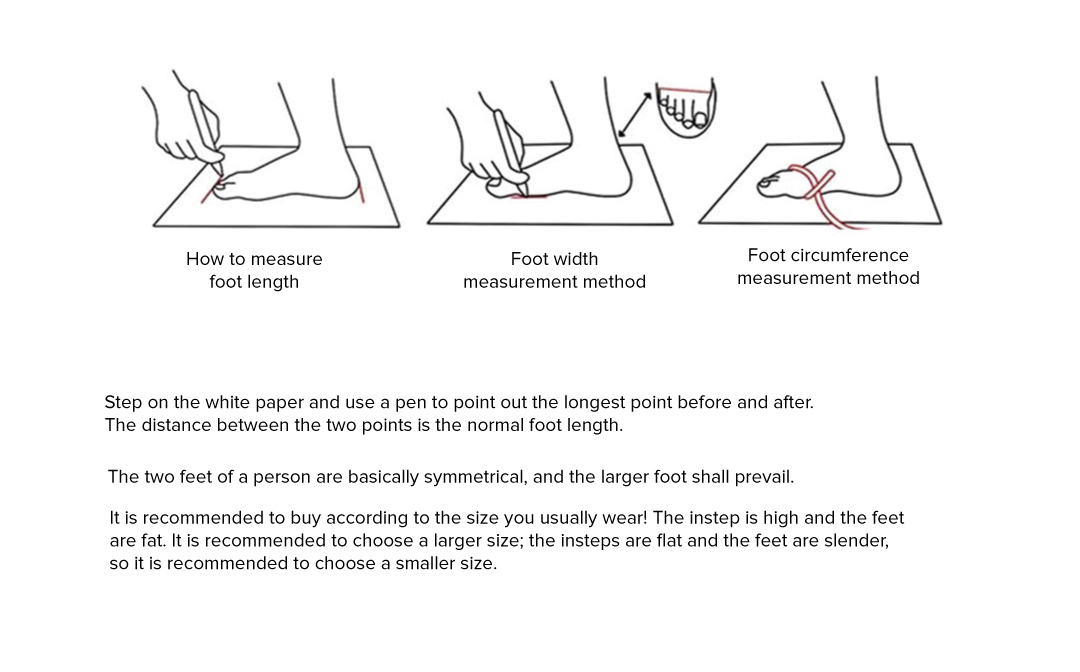 How to measure foot length

Foot width measurement method

Foot circumference measurement method

Step on the white paper and use a pen to point out the longest point before and after. The distance between the two points is the normal foot length.

The two feet of a person are basically symmetrical, and the larger foot shall prevail.

It is recommended to buy according to the size you usually wear! The instep is high and the feet are fat. It is recommended to choose a larger size; the insteps are flat and the feet are slender, so it is recommended to choose a smaller size.