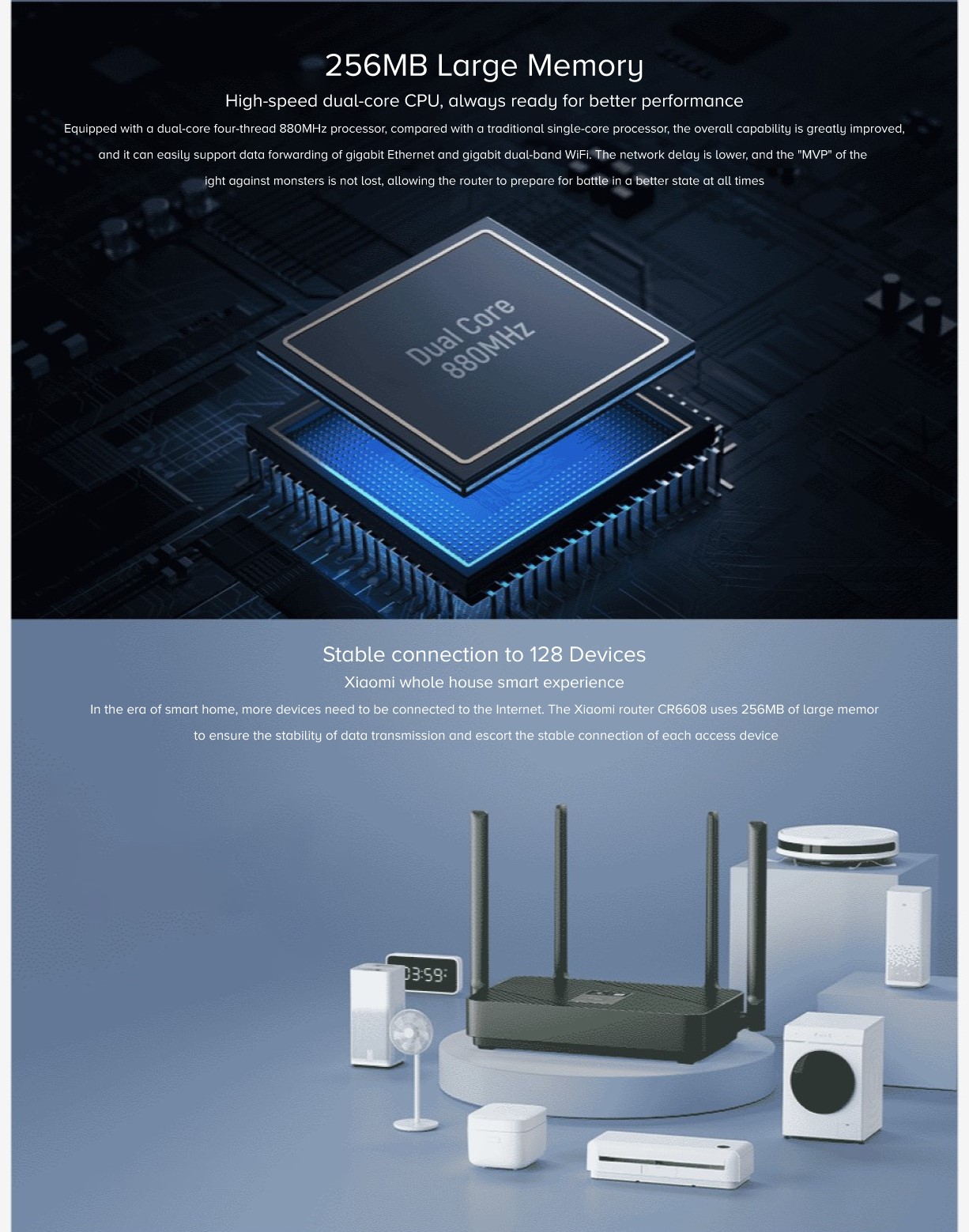 256MB Large Memory

High-speed dual-core CPU, always ready for better performance

Equipped with a dual-core four-thread 880MHz processor, compared with a traditional single-core processor, the overall capability is greatly improved, and it can easily support data forwarding of gigabit Ethernet and gigabit dual-band WiFi. The network delay is lower, and the "MVP" of the ight against monsters is not lost, allowing the router to prepare for battle in a better state at all times

Dual Core
880MHz

Stable connection to 128 Devices

Xiaomi whole house smart experience

In the era of smart home, more devices need to be connected to the Internet. The Xiaomi router CR6608 uses 256MB of large memor to ensure the stability of data transmission and escort the stable connection of each access device

03:59