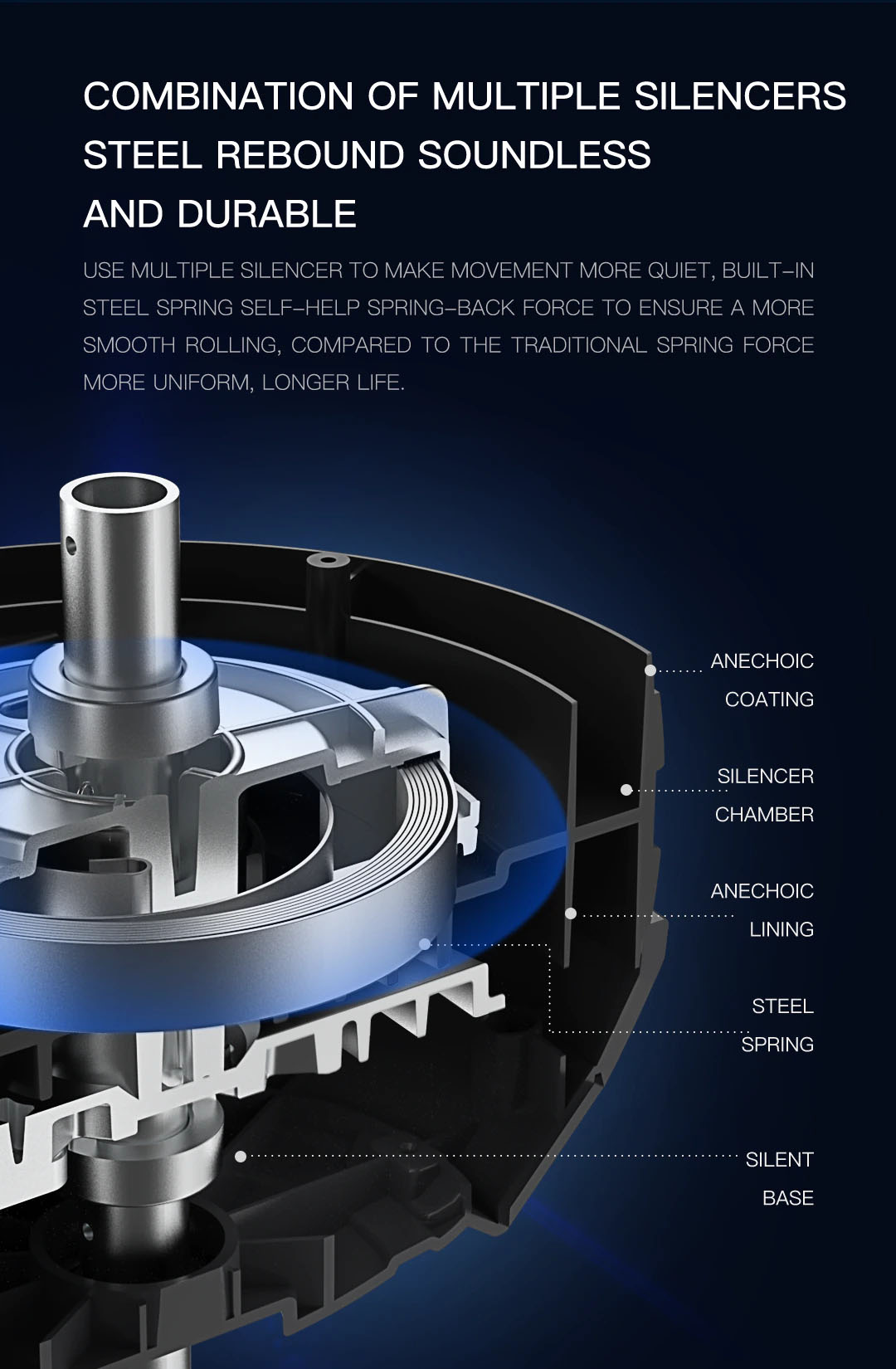 COMBINATION OF MULTIPLE SILENCERS
STEEL REBOUND SOUNDLESS
AND DURABLE

USE MULTIPLE SILENCER TO MAKE MOVEMENT MORE QUIET, BUILT-IN STEEL SPRING SELF-HELP SPRING-BACK FORCE TO ENSURE A MORE SMOOTH ROLLING, COMPARED TO THE TRADITIONAL SPRING FORCE MORE UNIFORM, LONGER LIFE.

ANECHOIC COATING

SILENCER CHAMBER

ANECHOIC LINING

STEEL SPRING

SILENT BASE