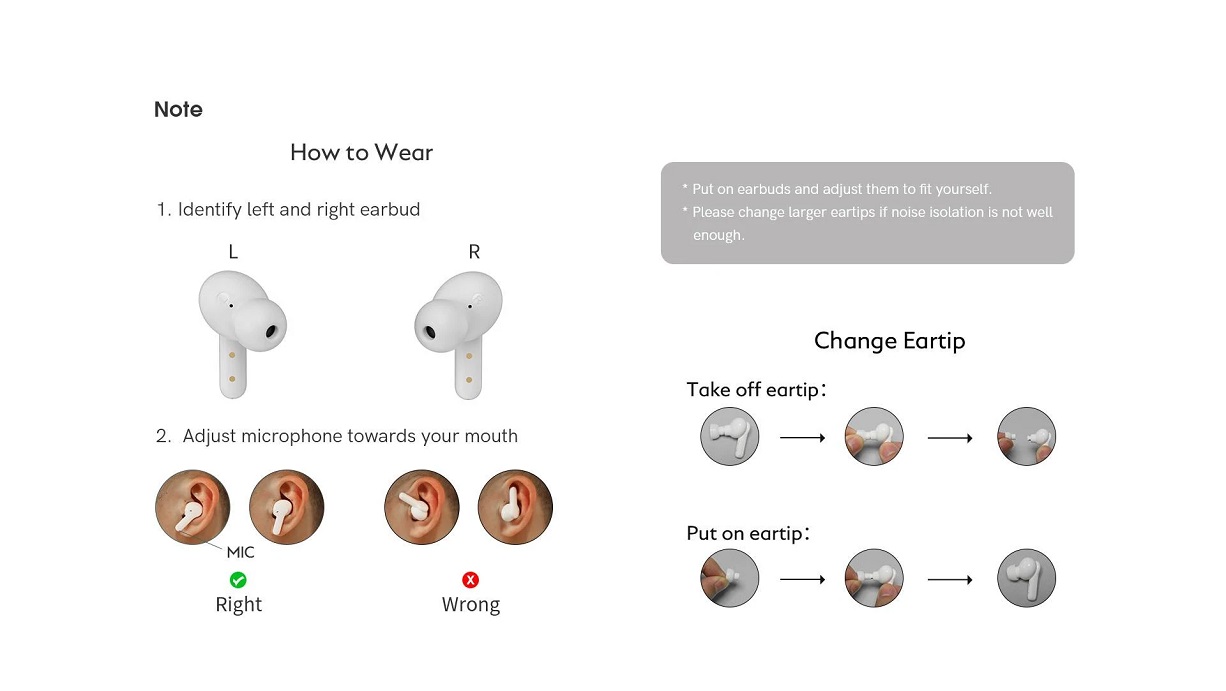 Note

How to Wear

1. Identify left and right earbud

L

R

2. Adjust microphone towards your mouth

MIC

Right

Wrong

* Put on earbuds and adjust them to fit yourself.
* Please change larger eartips if noise isolation is not well enough.

Change Eartip

Take off eartip:

Put on eartip: