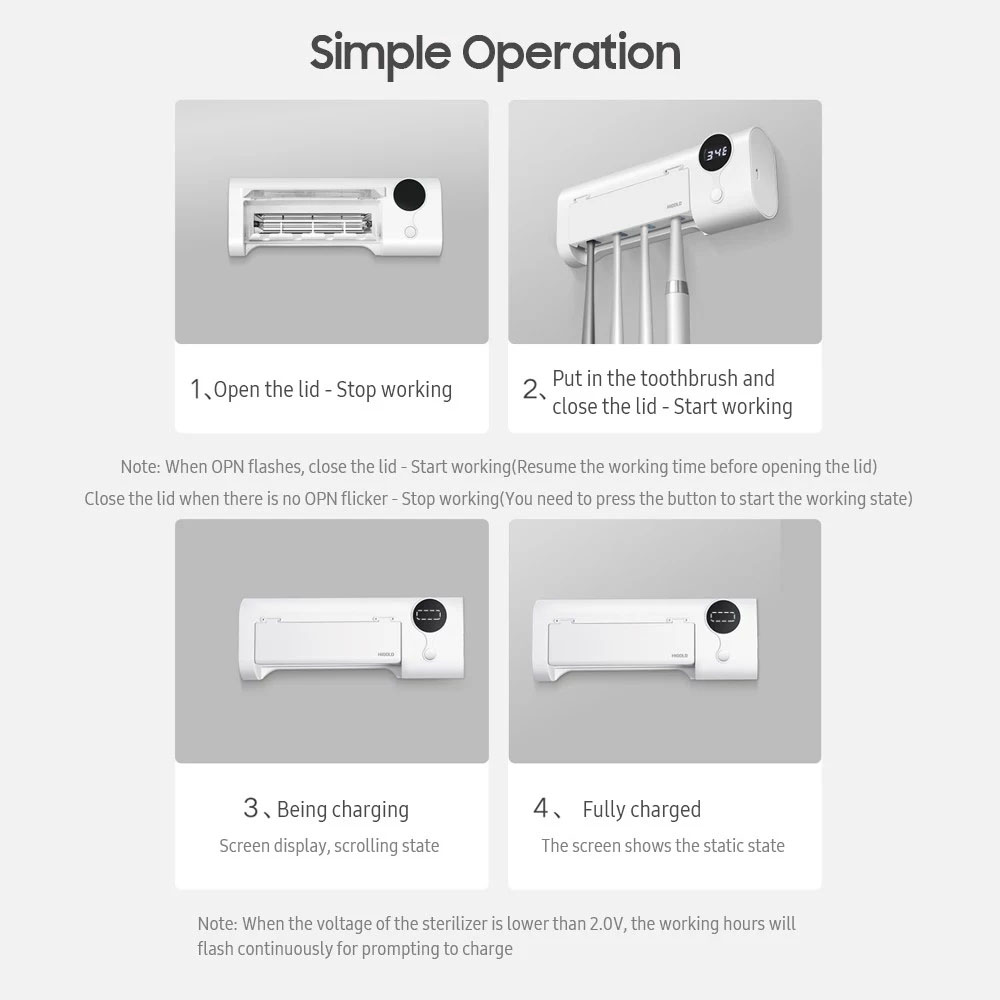 Simple Operation

34E

HIGOLD

1、Open the lid - Stop working

2、Put in the toothbrush and close the lid - Start working

Note: When OPN flashes, close the lid - Start working(Resume the working time before opening the lid)

Close the lid when there is no OPN flicker - Stop working(You need to press the button to start the working state)

HIGOLD

HIGOLD

3、Being charging

Screen display, scrolling state

4、 Fully charged

The screen shows the static state

Note: When the voltage of the sterilizer is lower than 2.0V, the working hours will flash continuously for prompting to charge