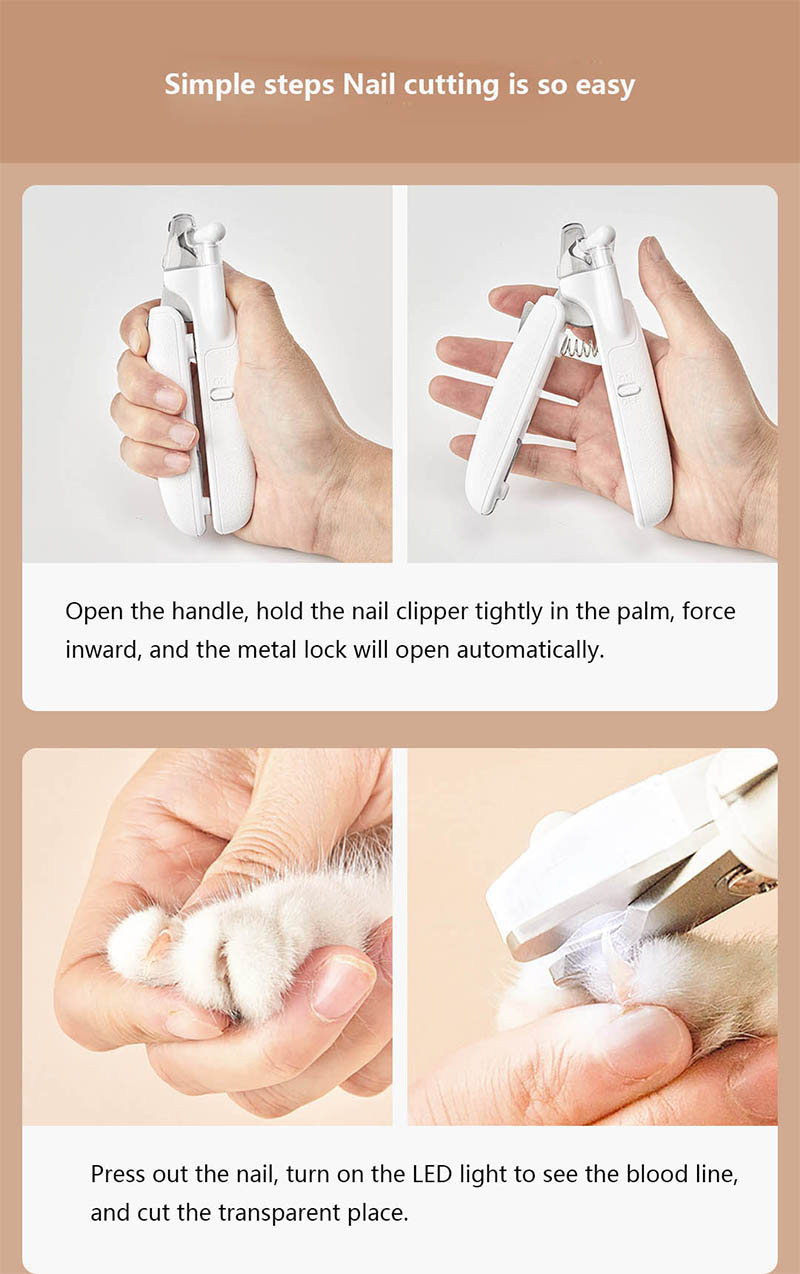 Simple steps Nail cutting is so easy

Open the handle, hold the nail clipper tightly in the palm, force inward, and the metal lock will open automatically.

Press out the nail, turn on the LED light to see the blood line, and cut the transparent place.