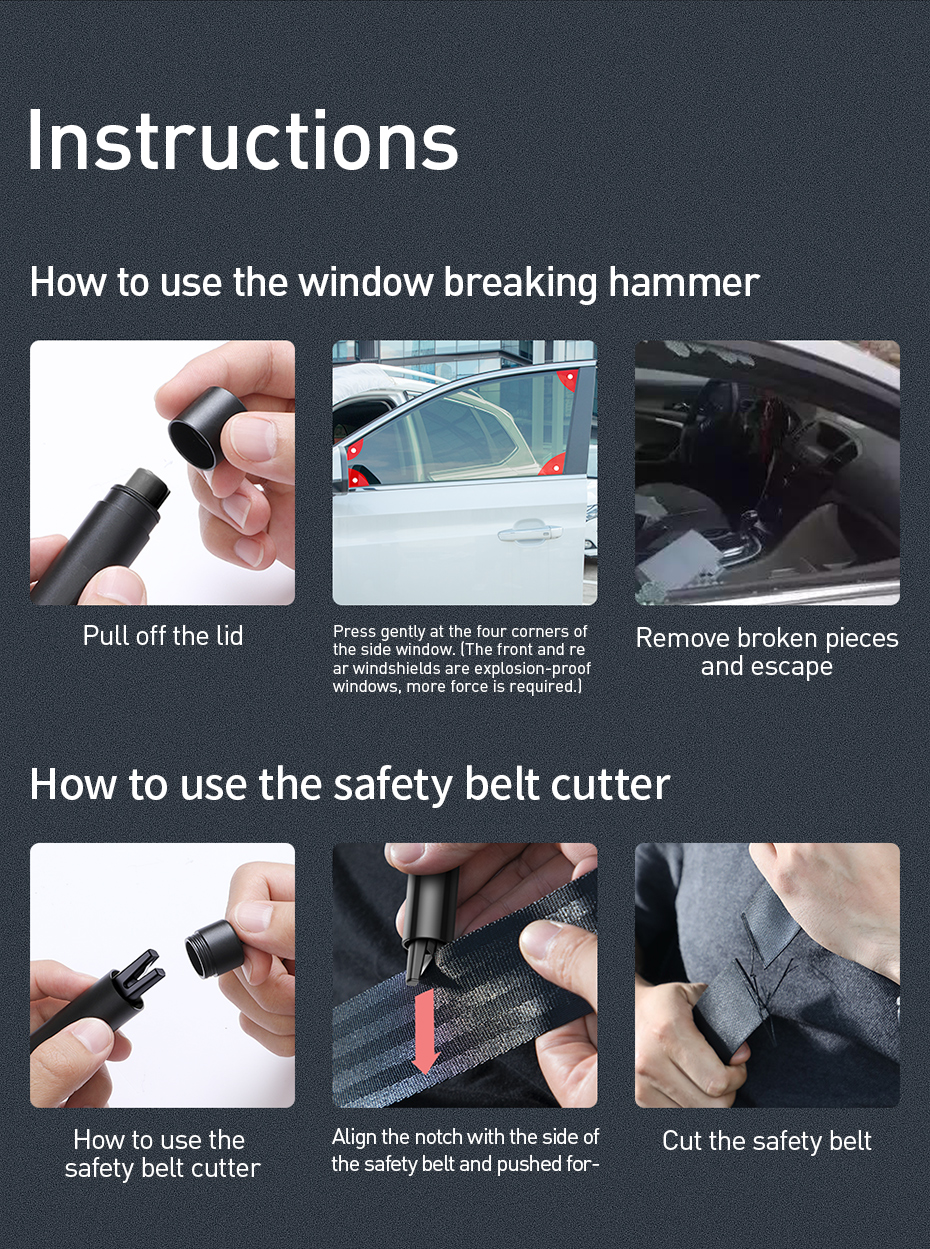 Instructions

How to use the window breaking hammer

Pull off the lid

Press gently at the four corners of the side window. (The front and re ar windshields are explosion-proof windows, more force is required.)

Remove broken pieces and escape

How to use the safety belt cutter

How to use the safety belt cutter

Align the notch with the side of the safety belt and pushed for-

Cut the safety belt